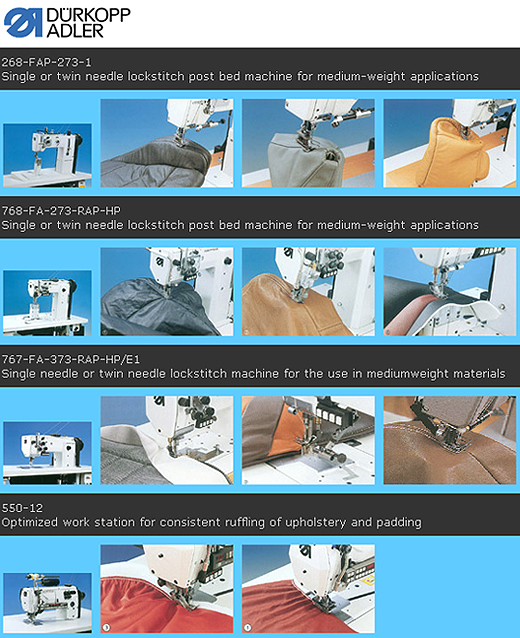 DÜRKOPP ADLER

268-FAP-273-1
Single or twin needle lockstitch post bed machine for medium-weight applications

768-FA-273-RAP-HP
Single or twin needle lockstitch post bed machine for medium-weight applications

767-FA-373-RAP-HP/E1
Single needle or twin needle lockstitch machine for the use in mediumweight materials

550-12
Optimized work station for consistent ruffling of upholstery and padding